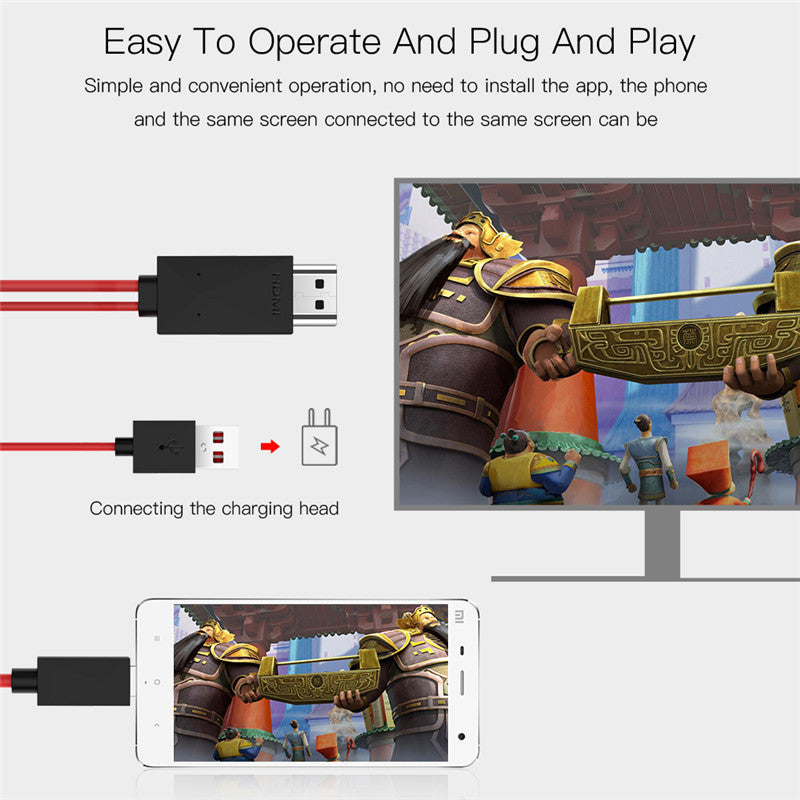 Easy To Operate And Plug And Play

Simple and convenient operation, no need to install the app, the phone and the same screen connected to the same screen can be

HDMI

Connecting the charging head

MI